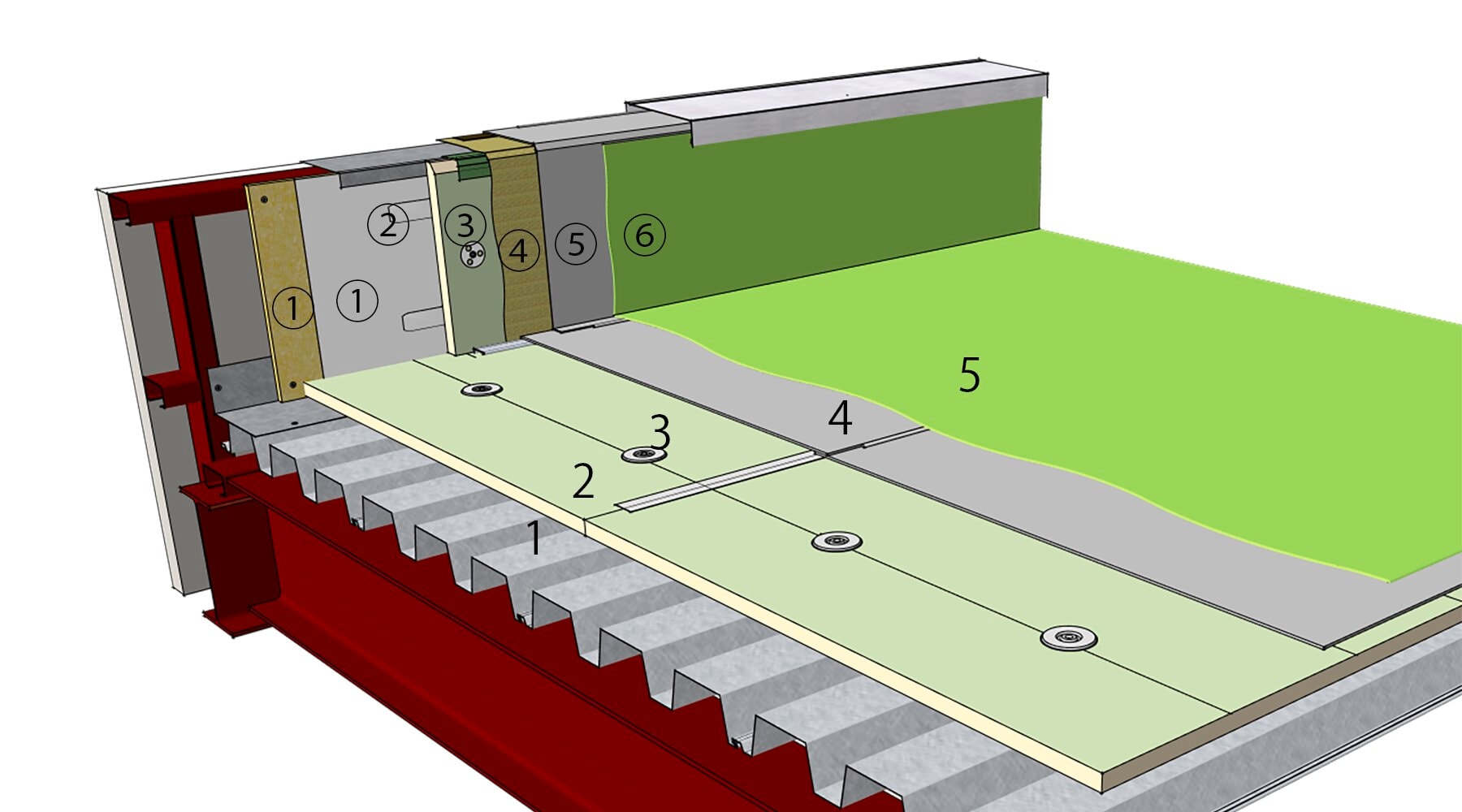 ②
③
④
⑤
⑥
①
①
5
4
3
2
1