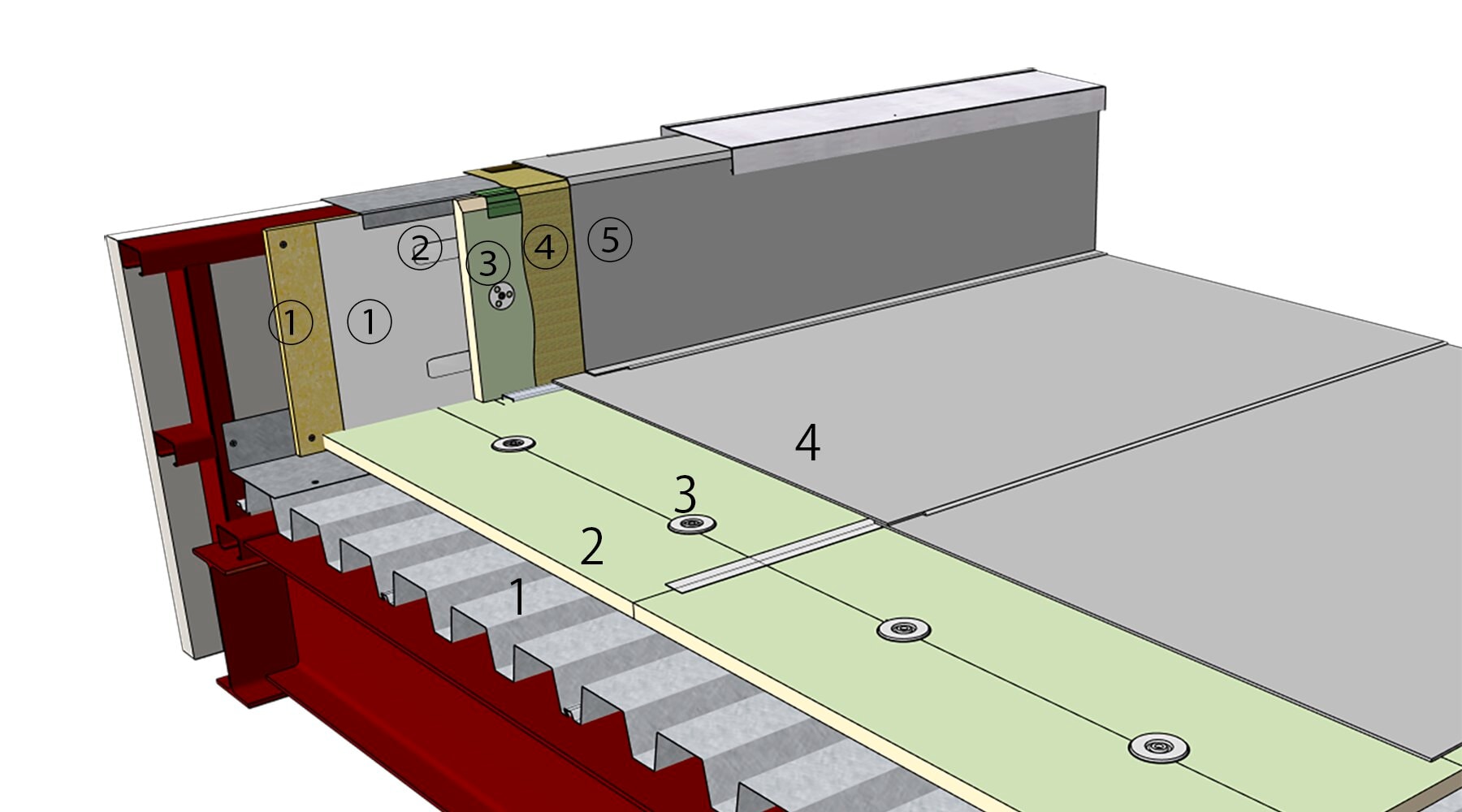 2
3
4
5
1
1
4
3
2
1