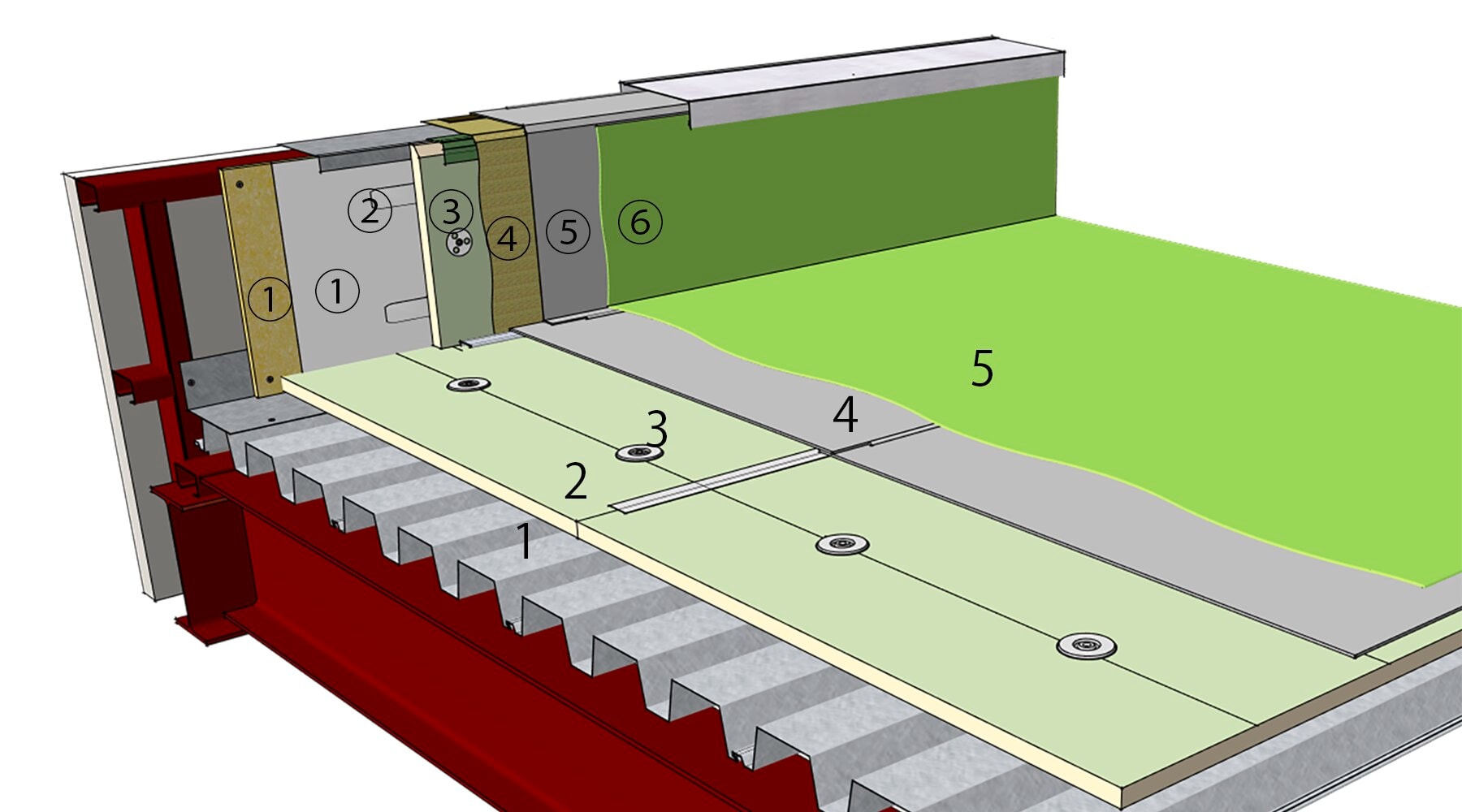 ②
③
④
⑤
⑥
①
①
5
4
3
2
1