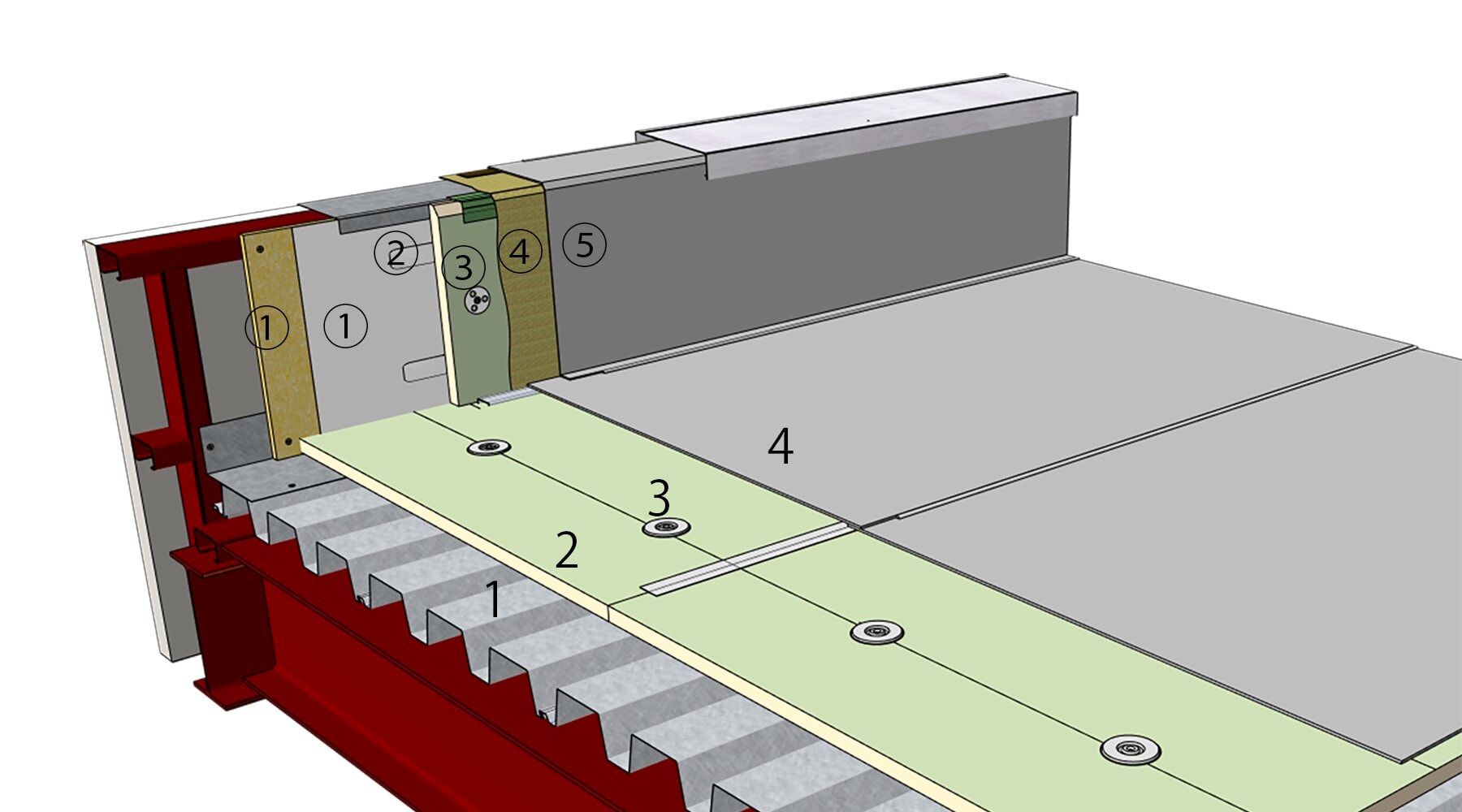 2
3
4
5
1
1
4
3
2
1