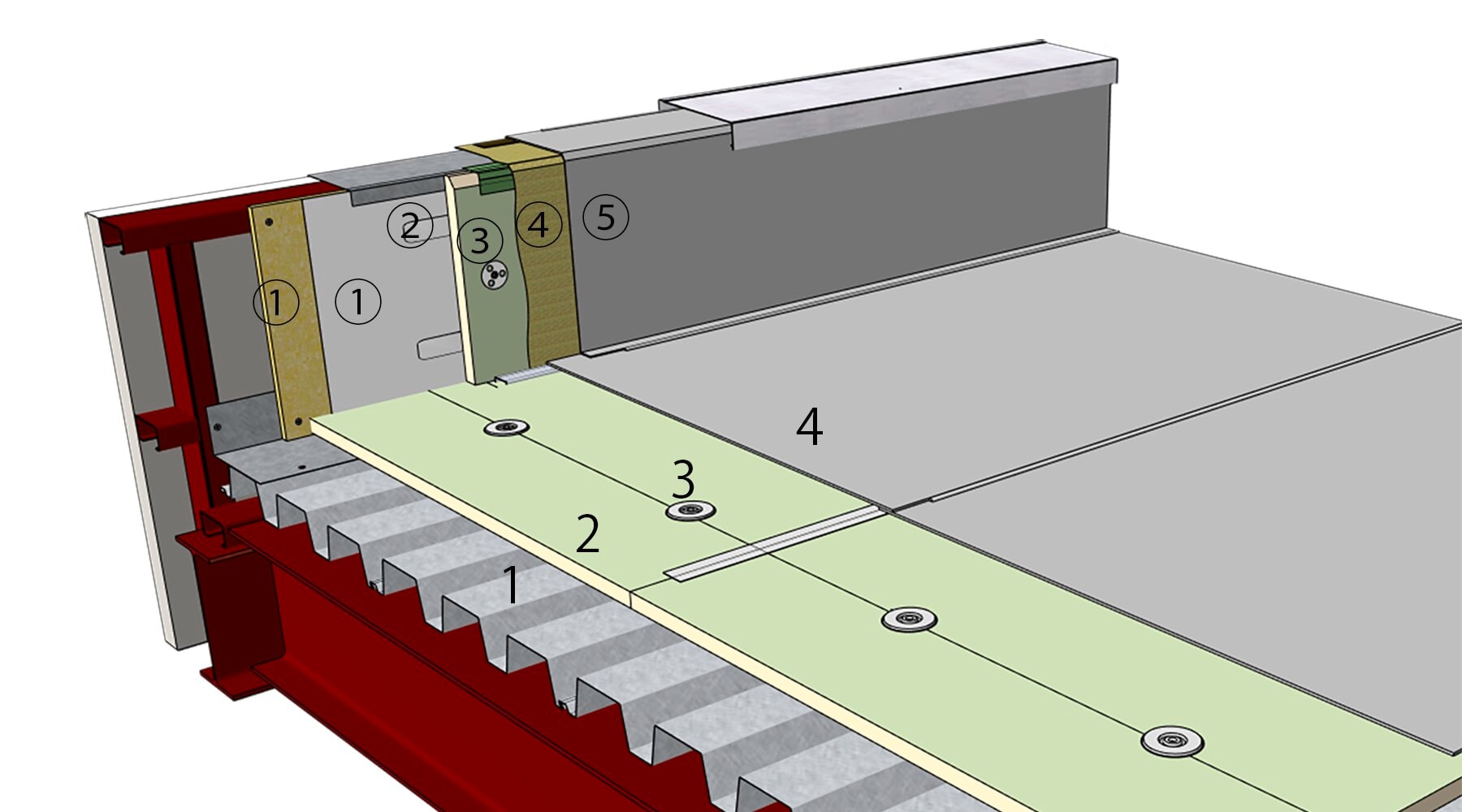 ②
③
④
⑤
①
①
4
3
2
1