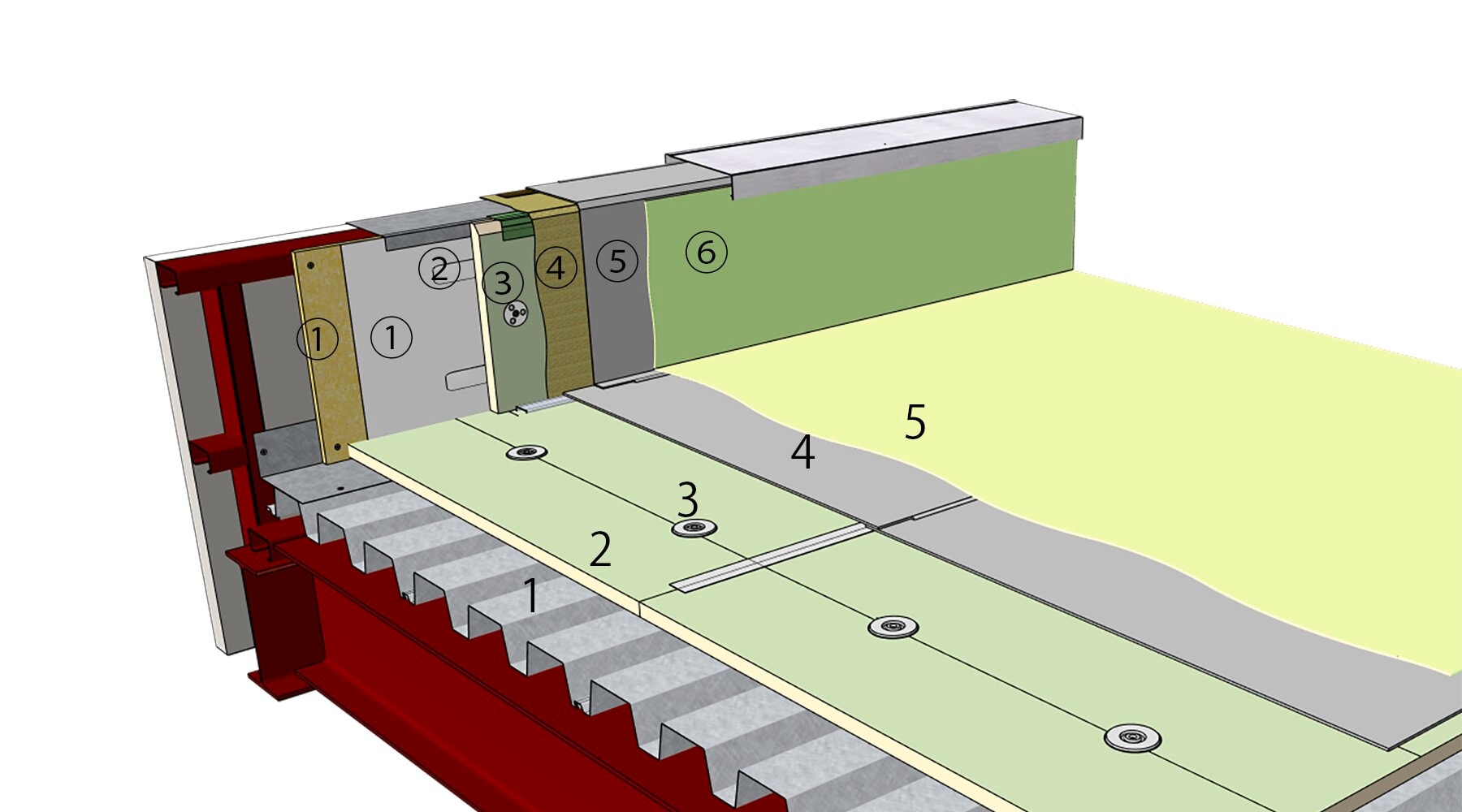 ②
③
④
⑤
⑥
①
①
5
4
3
2
1